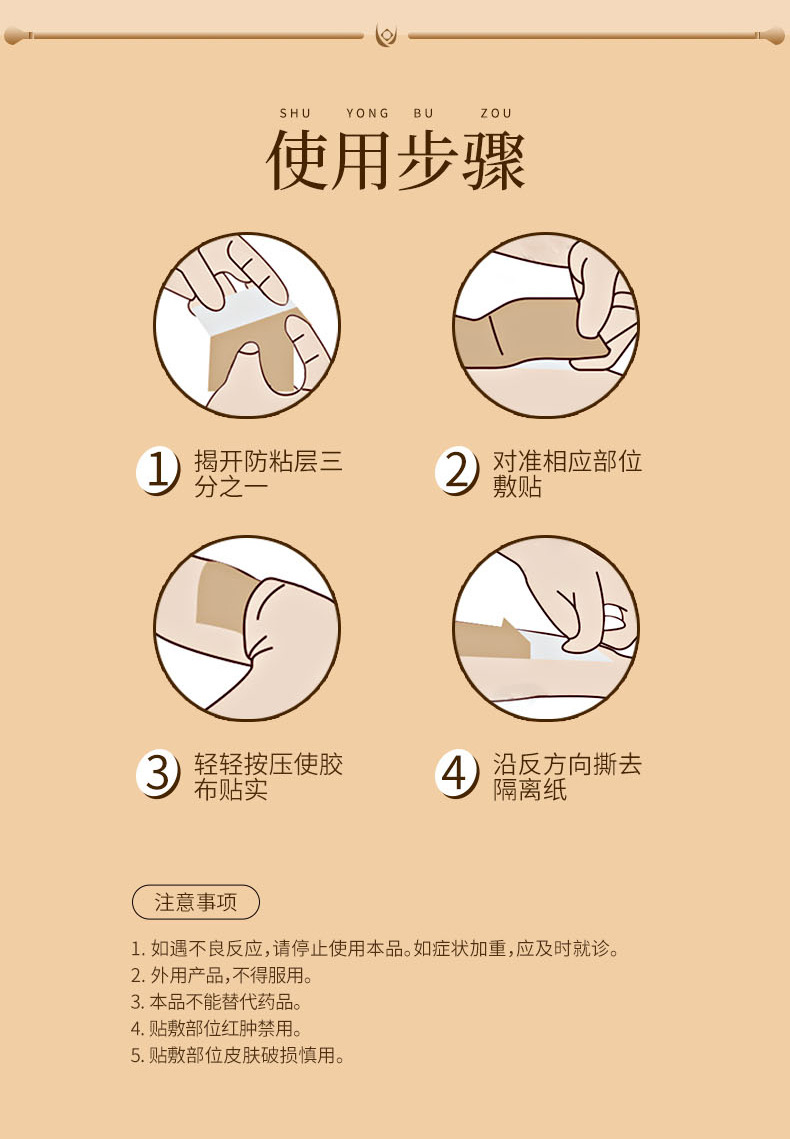 SHU YONG BU ZOU

使用步骤

1 揭开防粘层三分之一

2 对准相应部位敷贴

3 轻轻按压使胶布贴实

4 沿反方向撕去隔离纸

注意事项

1. 如遇不良反应，请停止使用本品。如症状加重，应及时就诊。
2. 外用产品，不得服用。
3. 本品不能替代药品。
4. 贴敷部位红肿禁用。
5. 贴敷部位皮肤破损慎用。